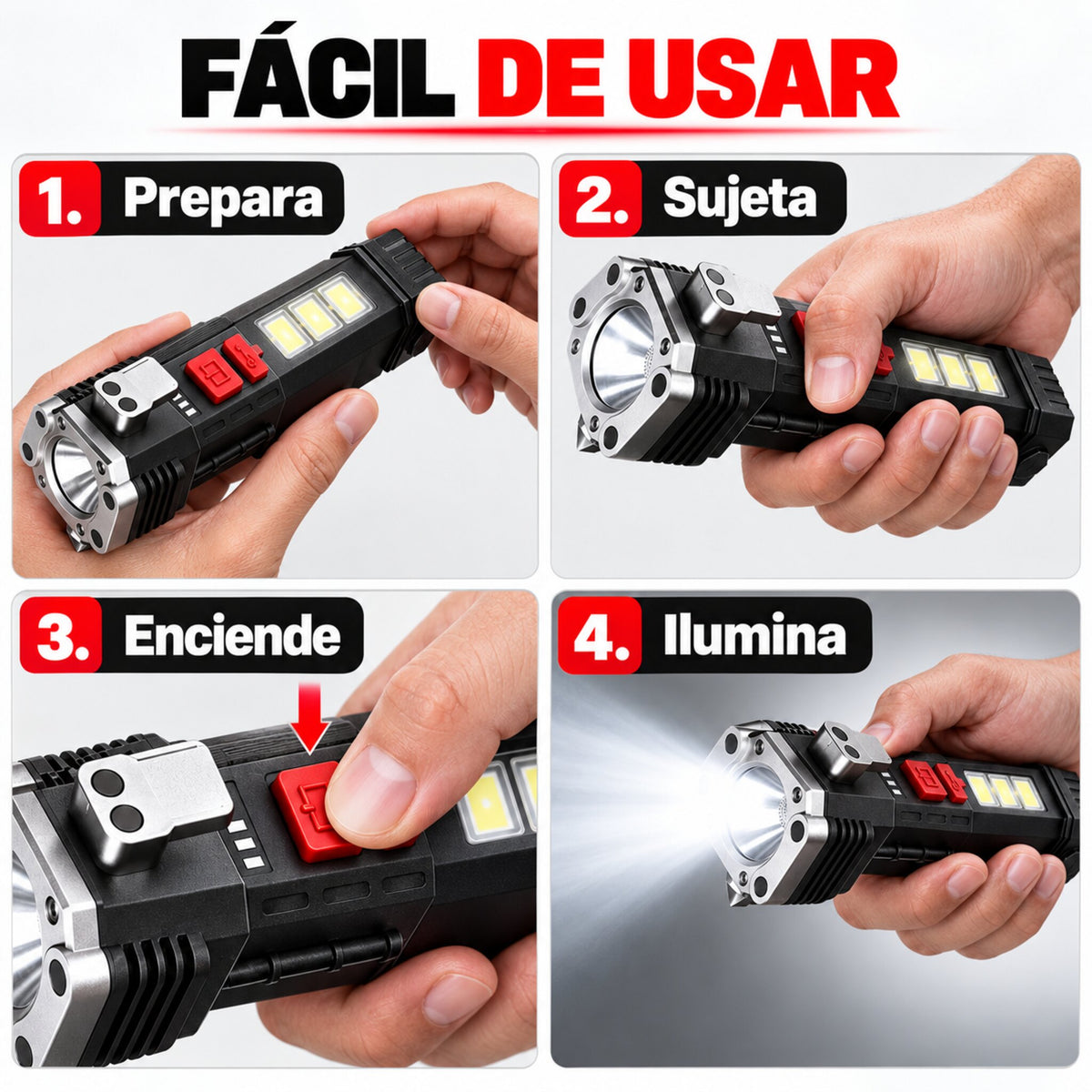 FÁCIL DE USAR

1. Prepara

2. Sujeta

3. Enciende

4. Ilumina