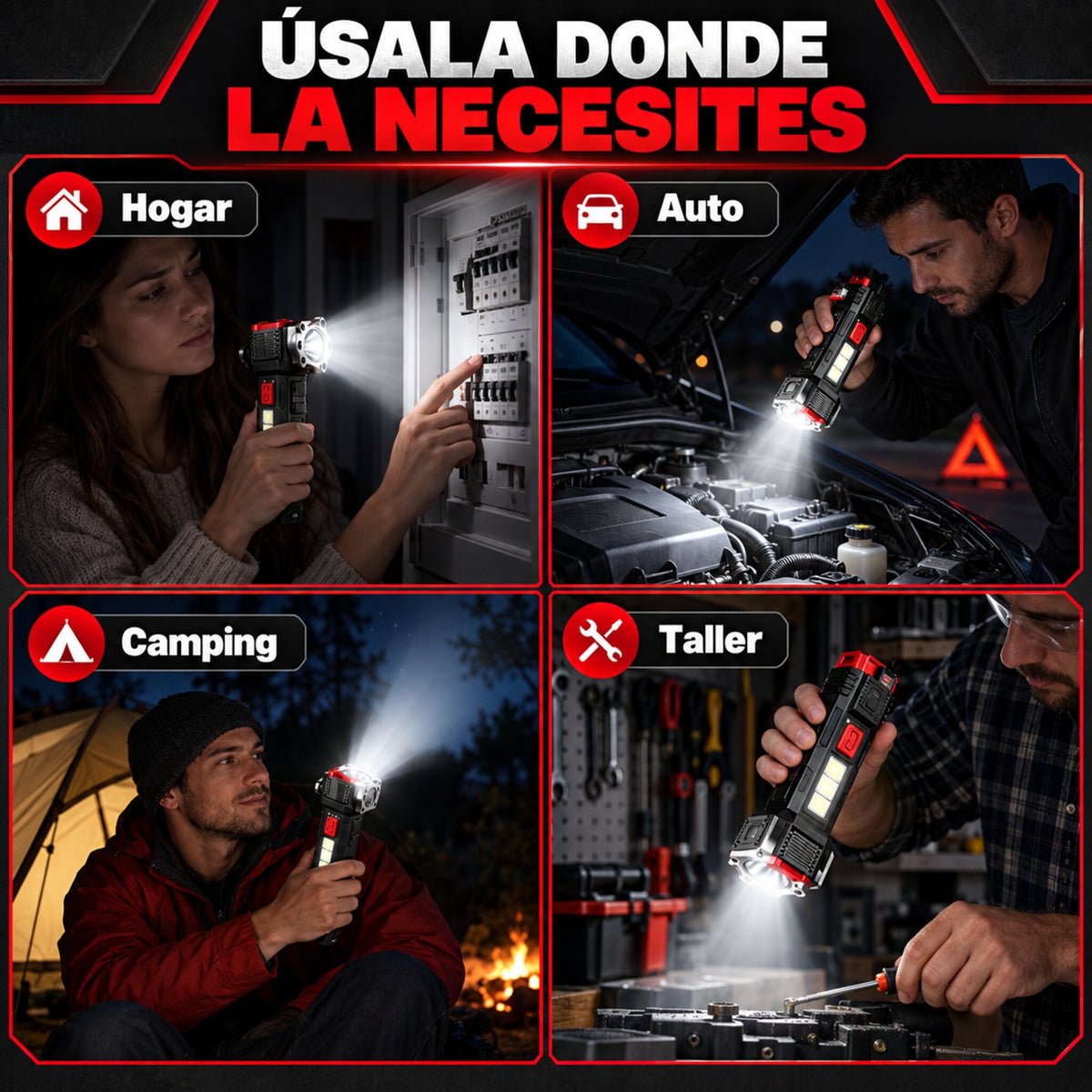 ÚSALA DONDE
LA NECESITES

Hogar

Auto

Camping

Taller