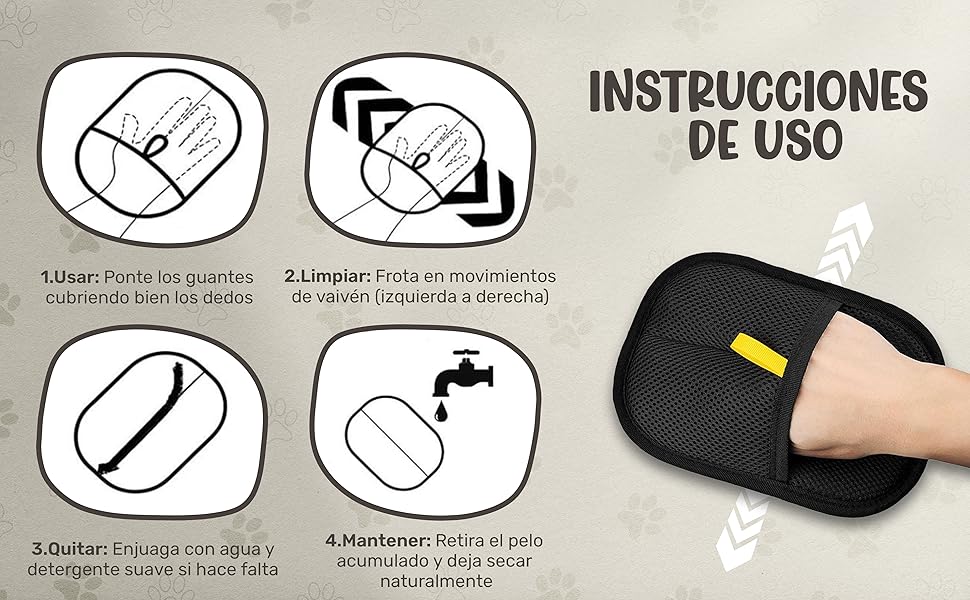 INSTRUCCIONES DE USO

1.Usar: Ponte los guantes cubriendo bien los dedos

2.Limpiar: Frota en movimientos de vaivén (izquierda a derecha)

3.Quitar: Enjuaga con agua y detergente suave si hace falta

4.Mantener: Retira el pelo acumulado y deja secar naturalmente