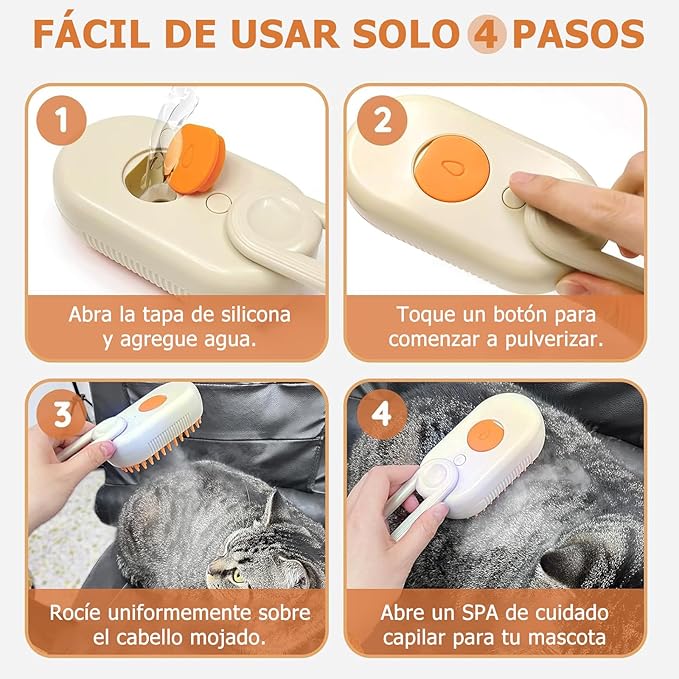 FÁCIL DE USAR SOLO 4 PASOS

1

Abra la tapa de silicona y agregue agua.

2

Toque un botón para comenzar a pulverizar.

3

Rocíe uniformemente sobre el cabello mojado.

4

Abre un SPA de cuidado capilar para tu mascota